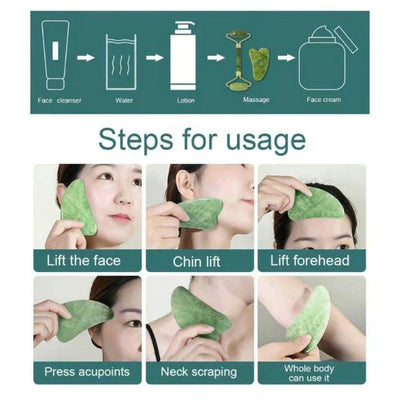 Face cleanser
Water
Lotion
Massage
Face cream

Steps for usage

Lift the face
Chin lift
Lift forehead

Press acupoints
Neck scraping
Whole body can use it